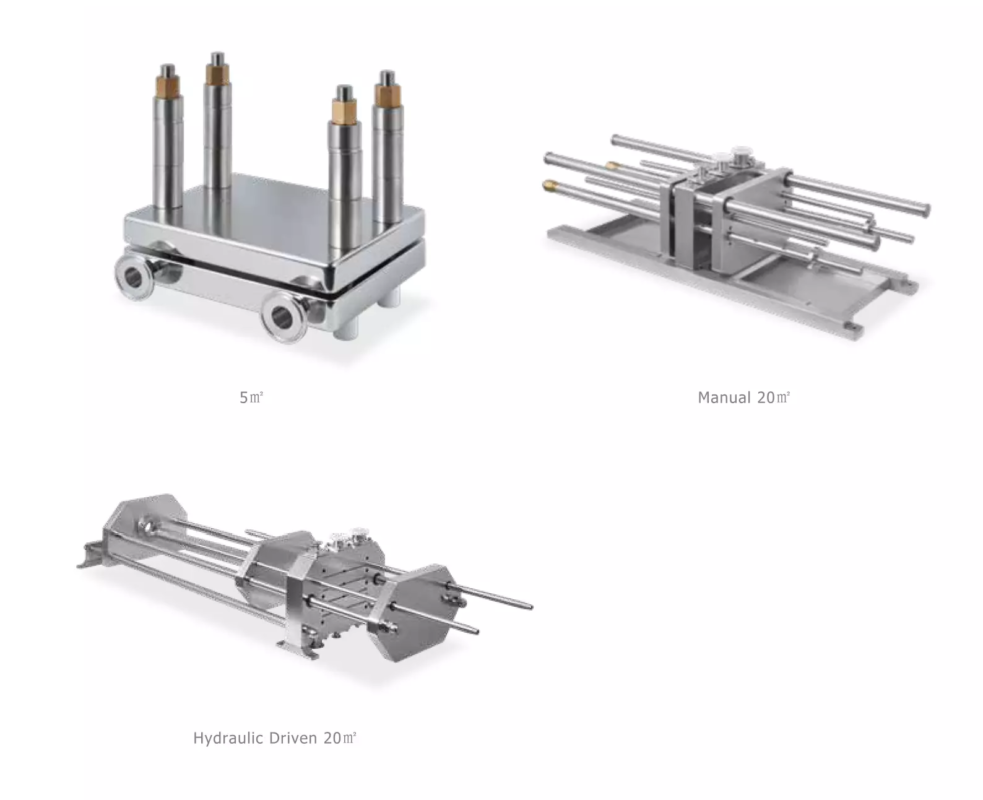 5㎡

Manual 20㎡

Hydraulic Driven 20㎡